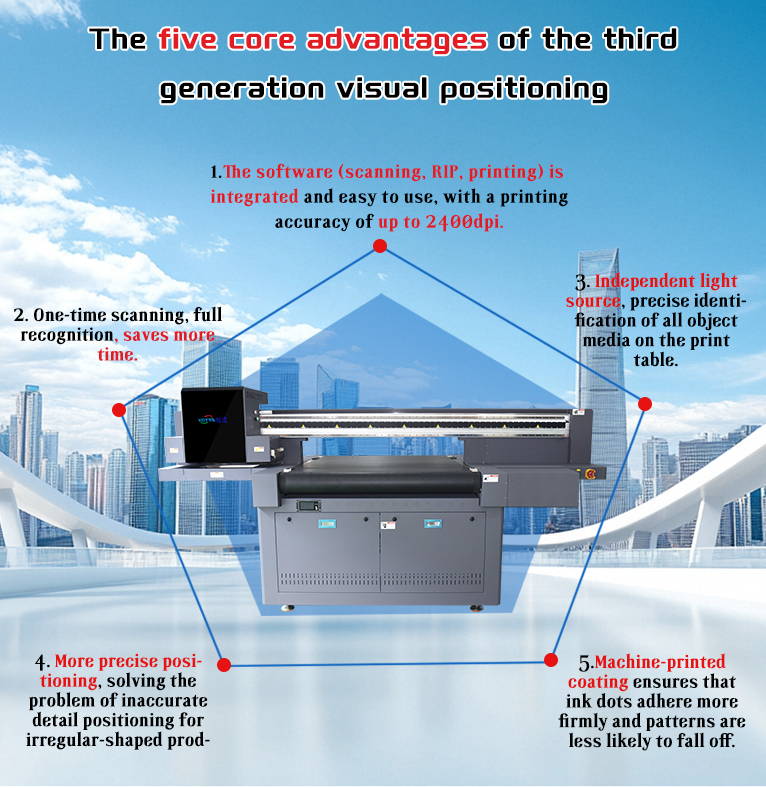 The five core advantages of the third generation visual positioning

1.The software (scanning, RIP, printing) is integrated and easy to use, with a printing accuracy of up to 2400dpi.

2. One-time scanning, full recognition, saves more time.

3. Independent light source, precise identification of all object media on the print table.

YOTTA

4. More precise positioning, solving the problem of inaccurate detail positioning for irregular-shaped prod-

5.Machine-printed coating ensures that ink dots adhere more firmly and patterns are less likely to fall off.